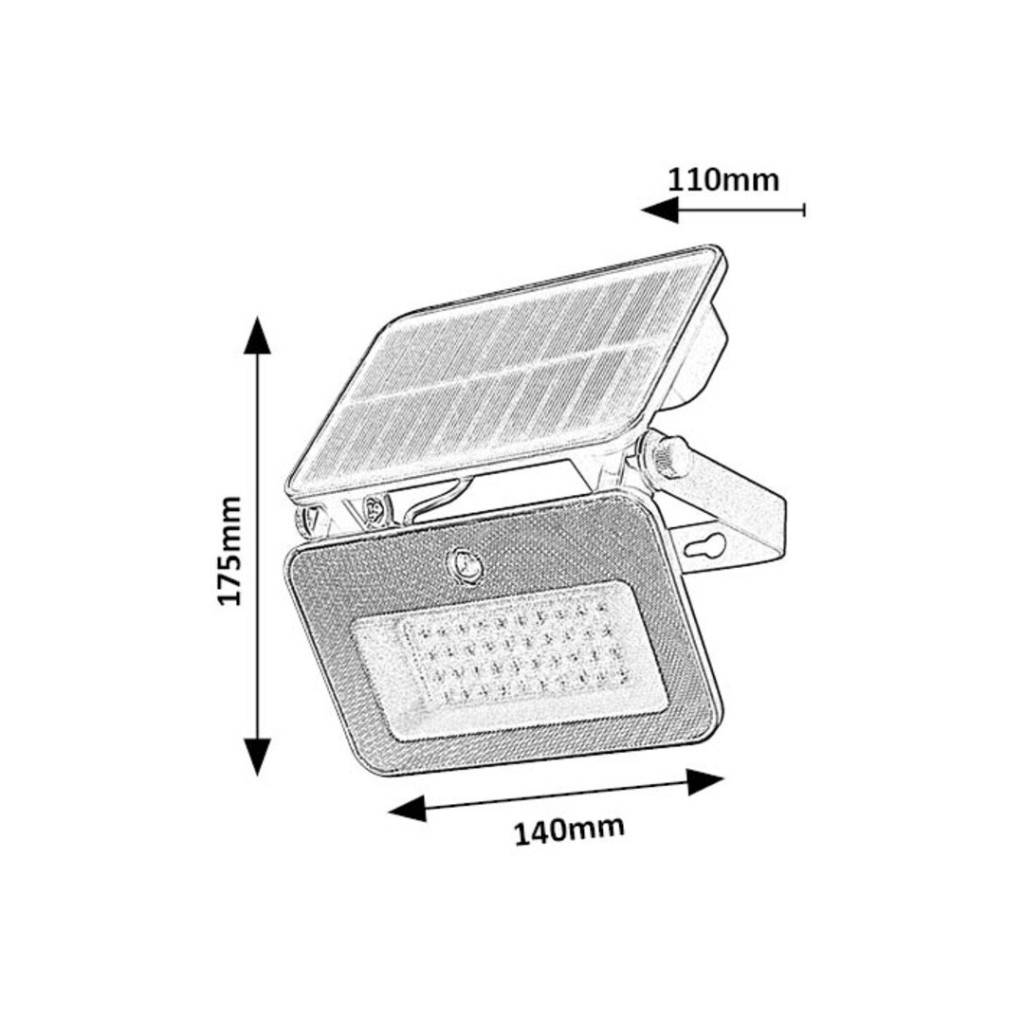 110mm

175mm

140mm