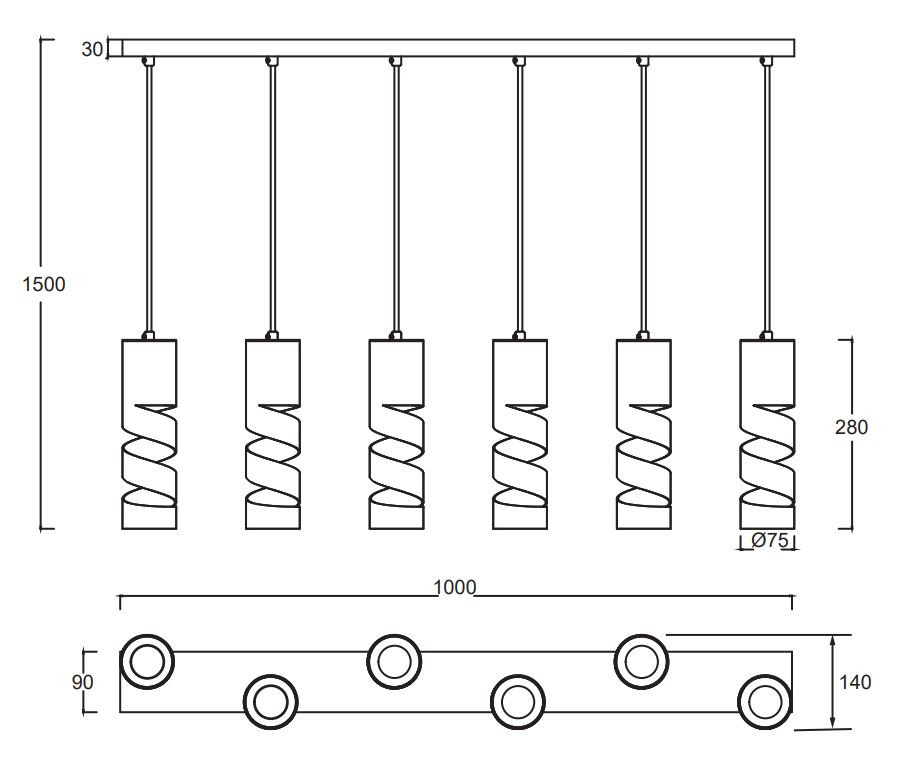 30
1500
280
Ø75
1000
90
140